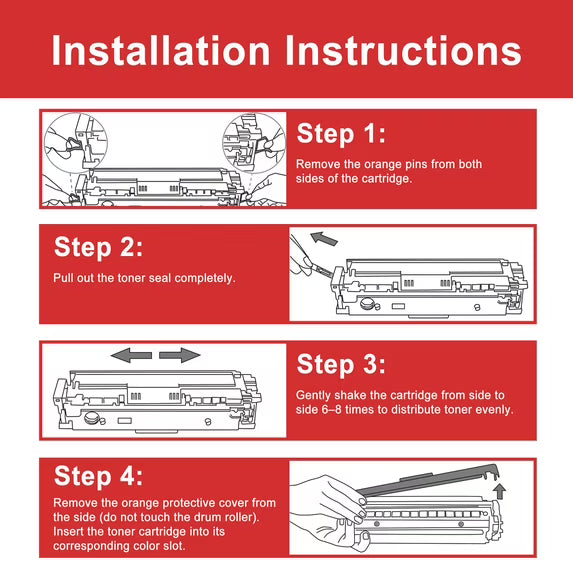 Installation Instructions

Step 1:

Remove the orange pins from both sides of the cartridge.

Step 2:

Pull out the toner seal completely.

Step 3:

Gently shake the cartridge from side to side 6–8 times to distribute toner evenly.

Step 4:

Remove the orange protective cover from the side (do not touch the drum roller). Insert the toner cartridge into its corresponding color slot.