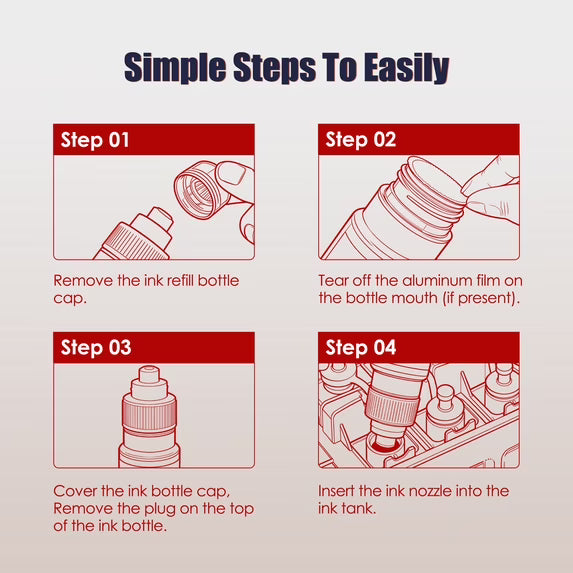 Simple Steps To Easily

Step 01

Remove the ink refill bottle cap.

Step 02

Tear off the aluminum film on the bottle mouth (if present).

Step 03

Cover the ink bottle cap, Remove the plug on the top of the ink bottle.

Step 04

Insert the ink nozzle into the ink tank.