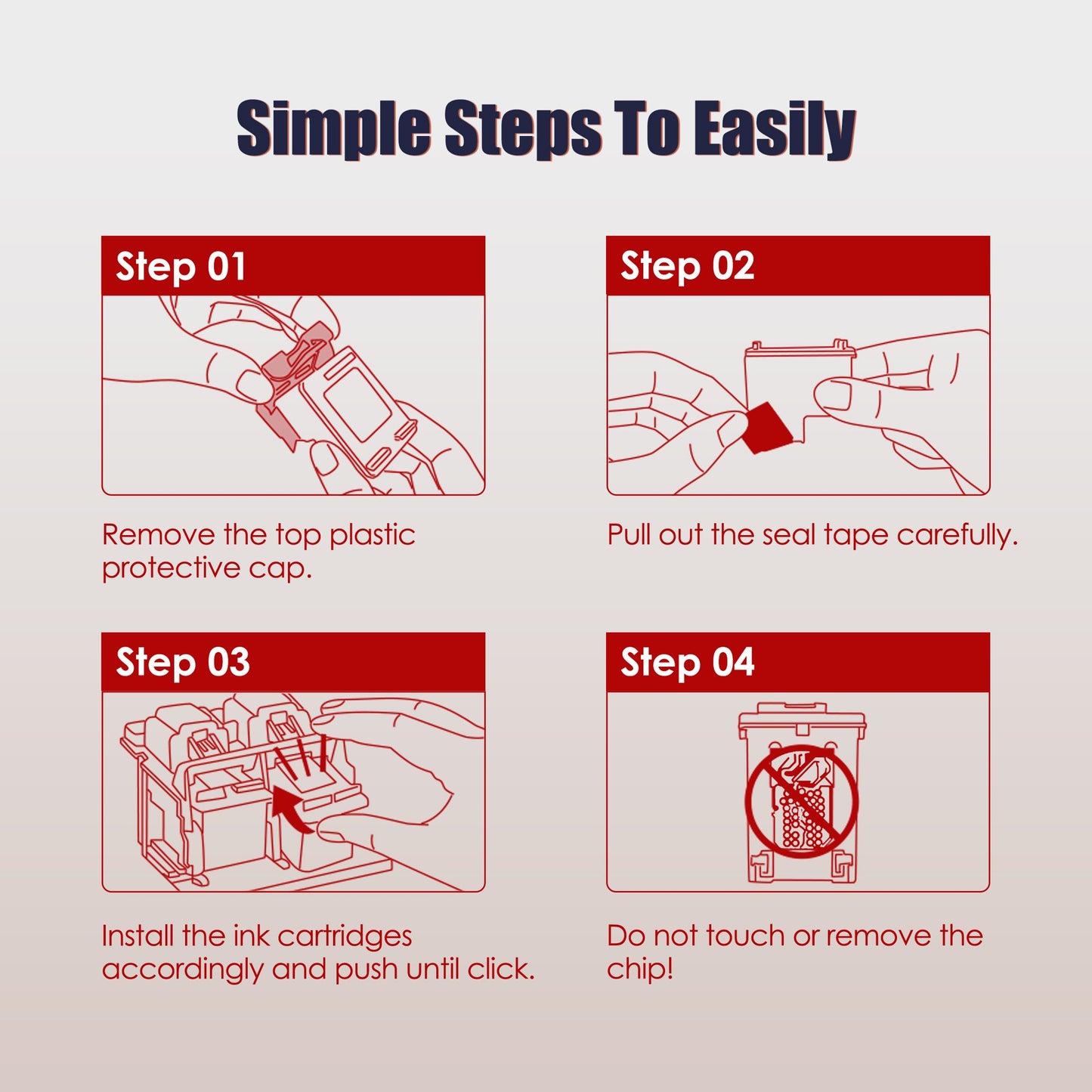 Simple Steps To Easily

Step 01

Remove the top plastic protective cap.

Step 02

Pull out the seal tape carefully.

Step 03

Install the ink cartridges accordingly and push until click.

Step 04

Do not touch or remove the chip!