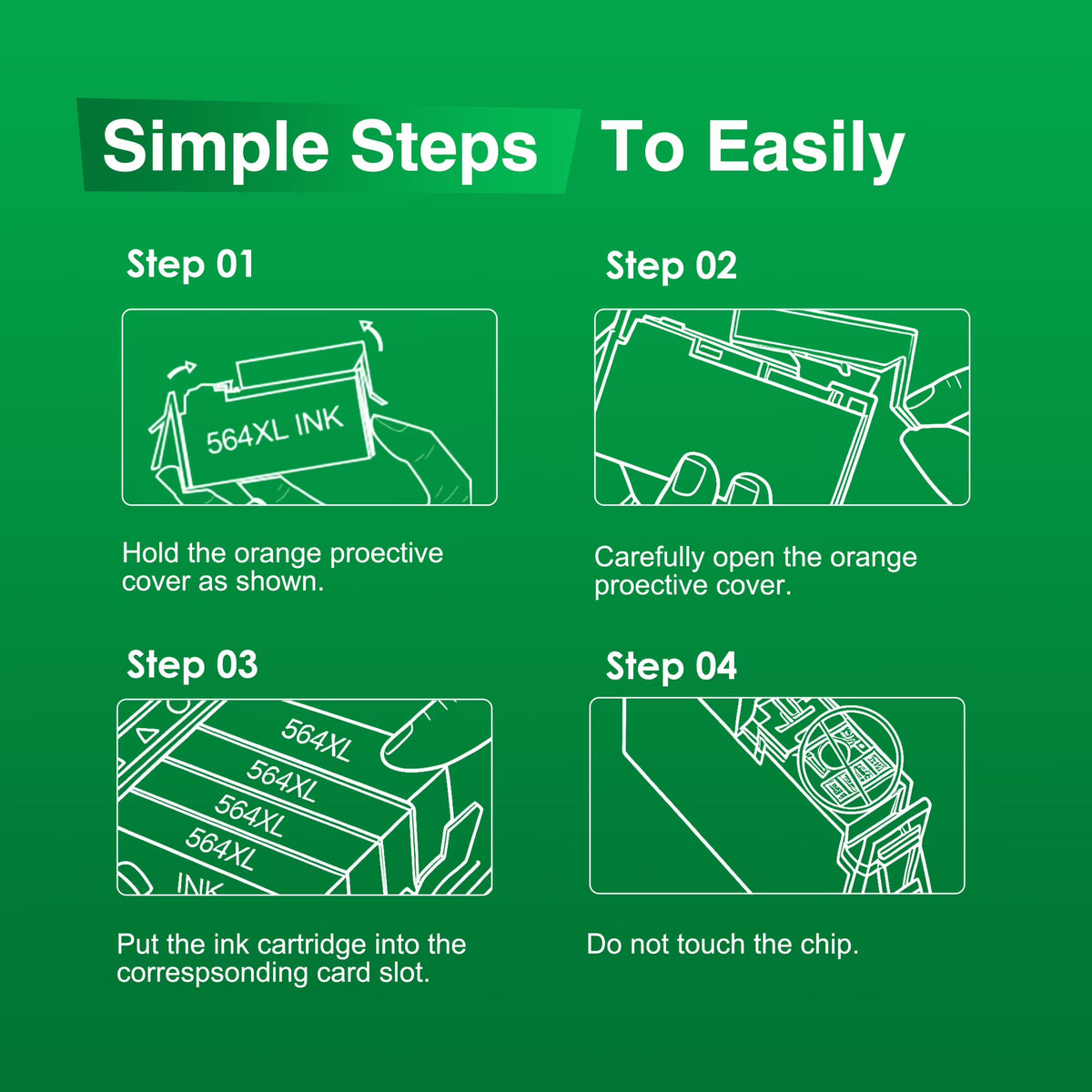 Simple Steps To Easily

Step 01

564XL INK

Hold the orange proective cover as shown.

Step 02

Carefully open the orange proective cover.

Step 03

564XL
564XL
564XL
564XL
INK

Put the ink cartridge into the correspsonding card slot.

Step 04

Do not touch the chip.