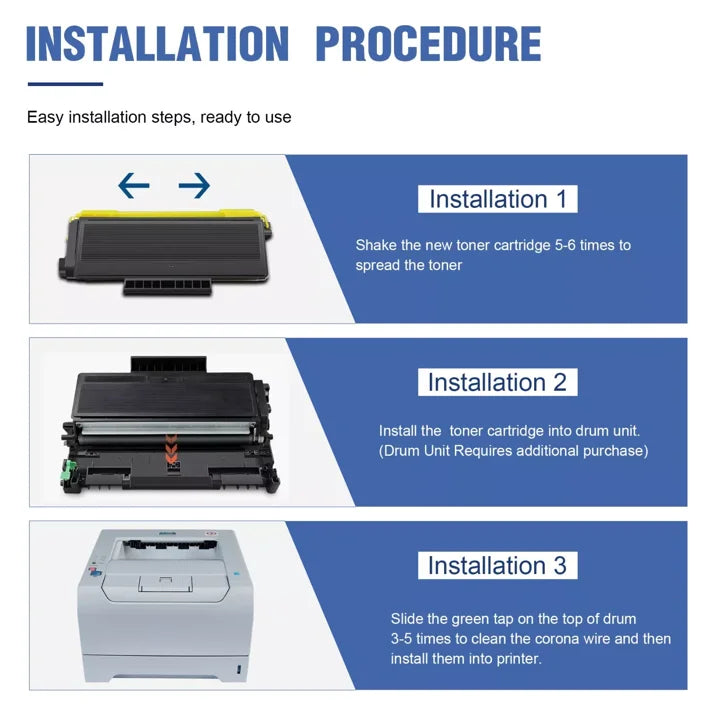 INSTALLATION PROCEDURE

Easy installation steps, ready to use

Installation 1

Shake the new toner cartridge 5-6 times to spread the toner

Installation 2

Install the  toner cartridge into drum unit. (Drum Unit Requires additional purchase)

Installation 3

Slide the green tap on the top of drum 3-5 times to clean the corona wire and then install them into printer.