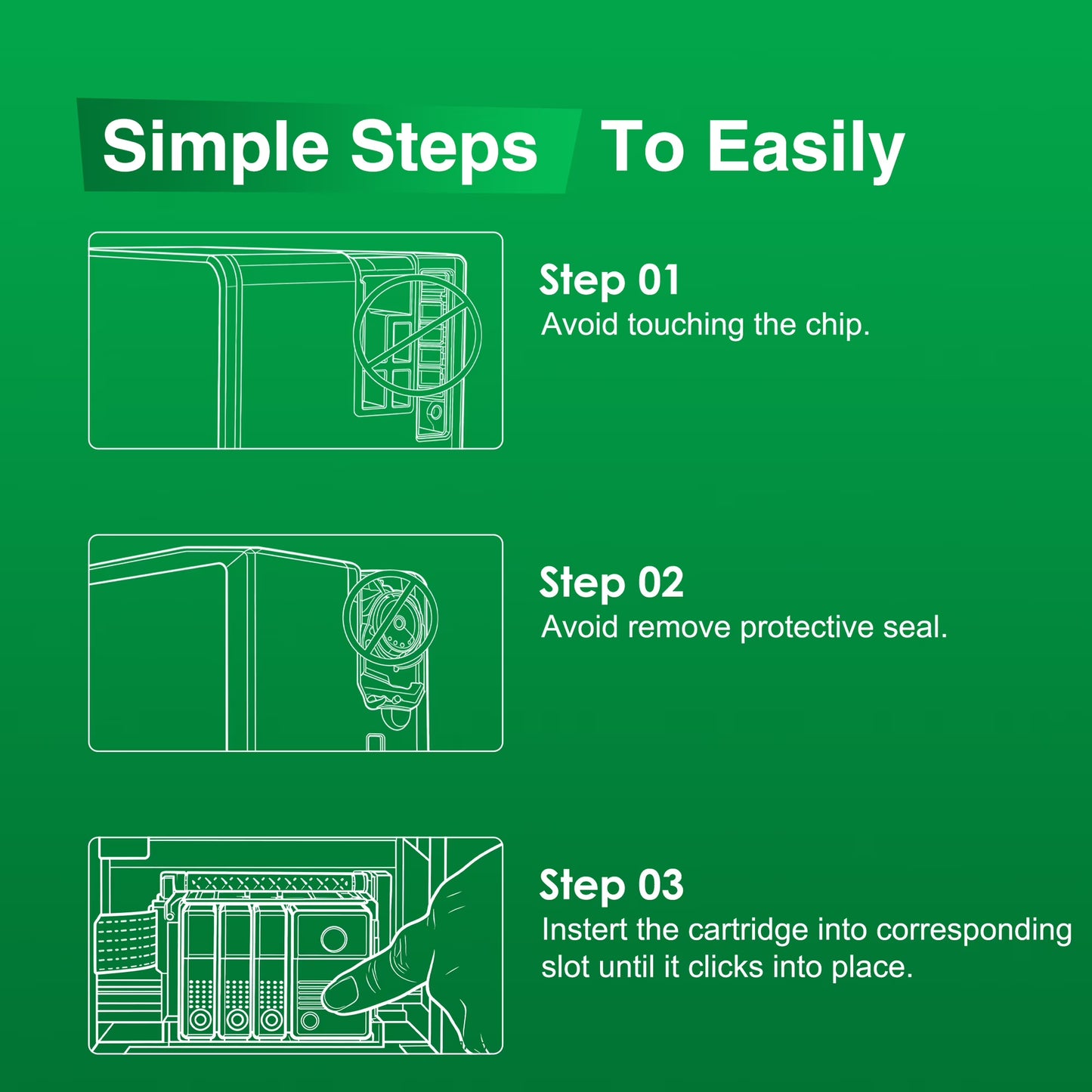 Simple Steps To Easily

Step 01
Avoid touching the chip.

Step 02
Avoid remove protective seal.

Step 03
Instert the cartridge into corresponding slot until it clicks into place.