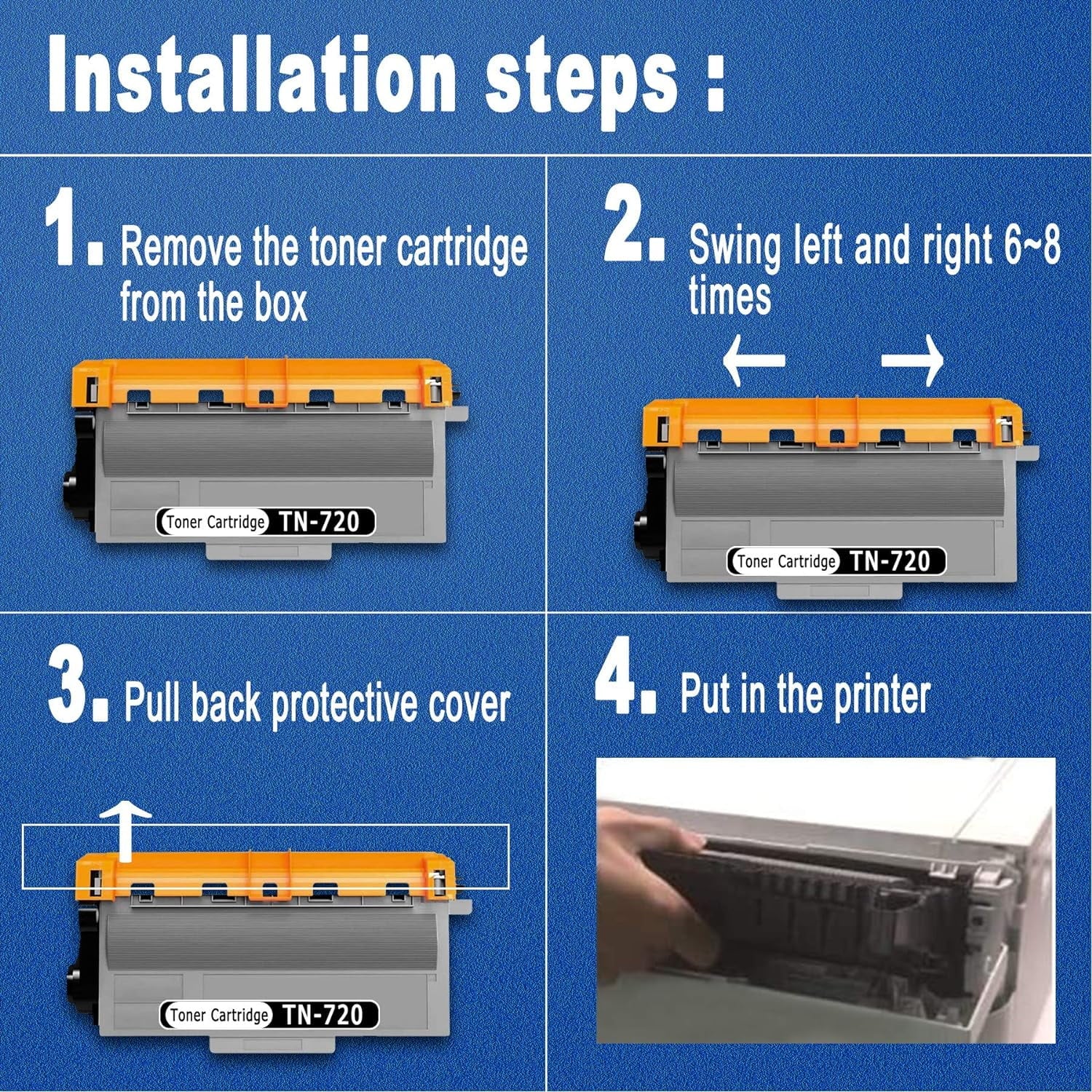 Installation steps :

1. Remove the toner cartridge from the box

Toner Cartridge TN-720

2. Swing left and right 6~8 times

Toner Cartridge TN-720

3. Pull back protective cover

Toner Cartridge TN-720

4. Put in the printer