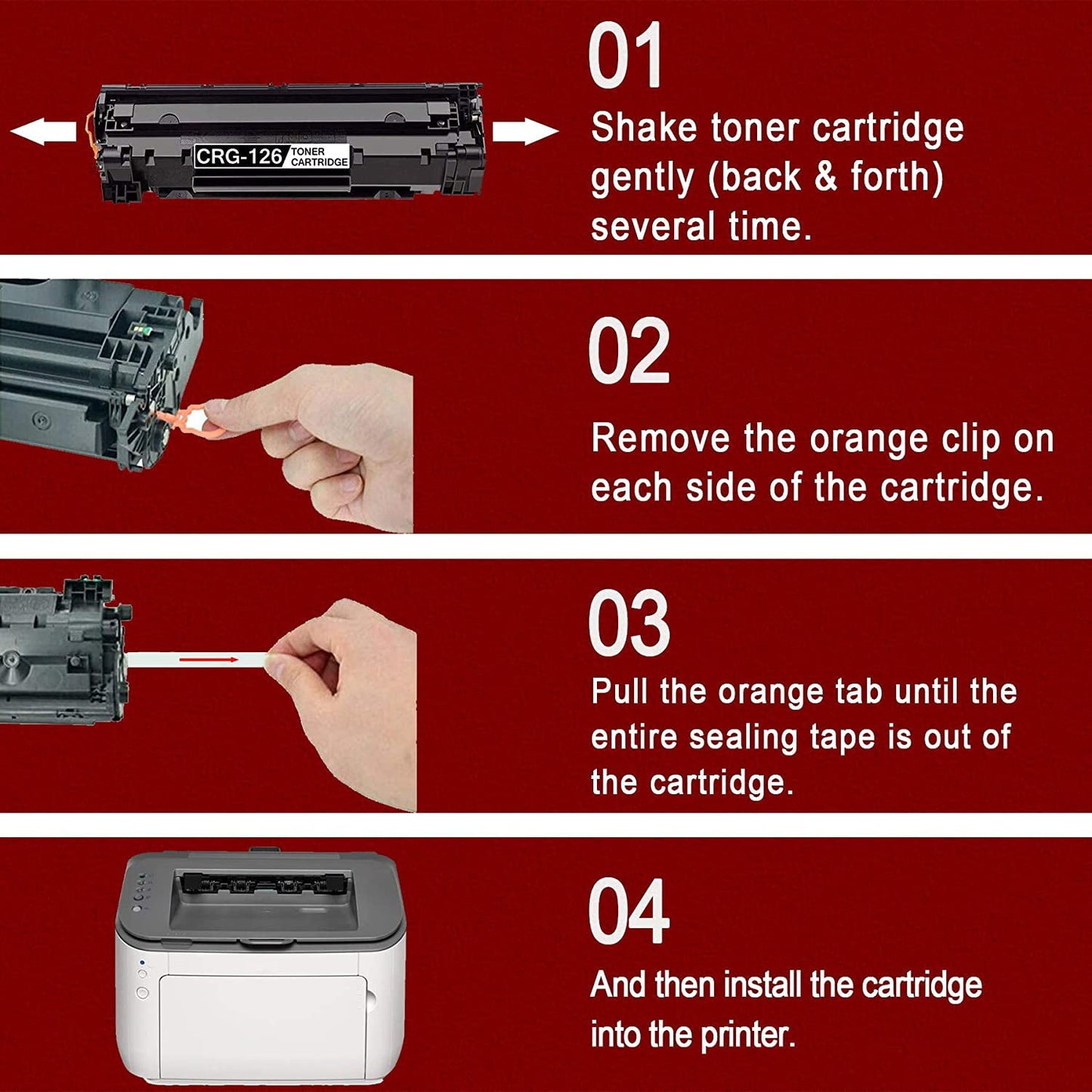 CRG-126 TONER CARTRIDGE

01
Shake toner cartridge gently (back & forth) several time.

02
Remove the orange clip on each side of the cartridge.

03
Pull the orange tab until the entire sealing tape is out of the cartridge.

04
And then install the cartridge into the printer.