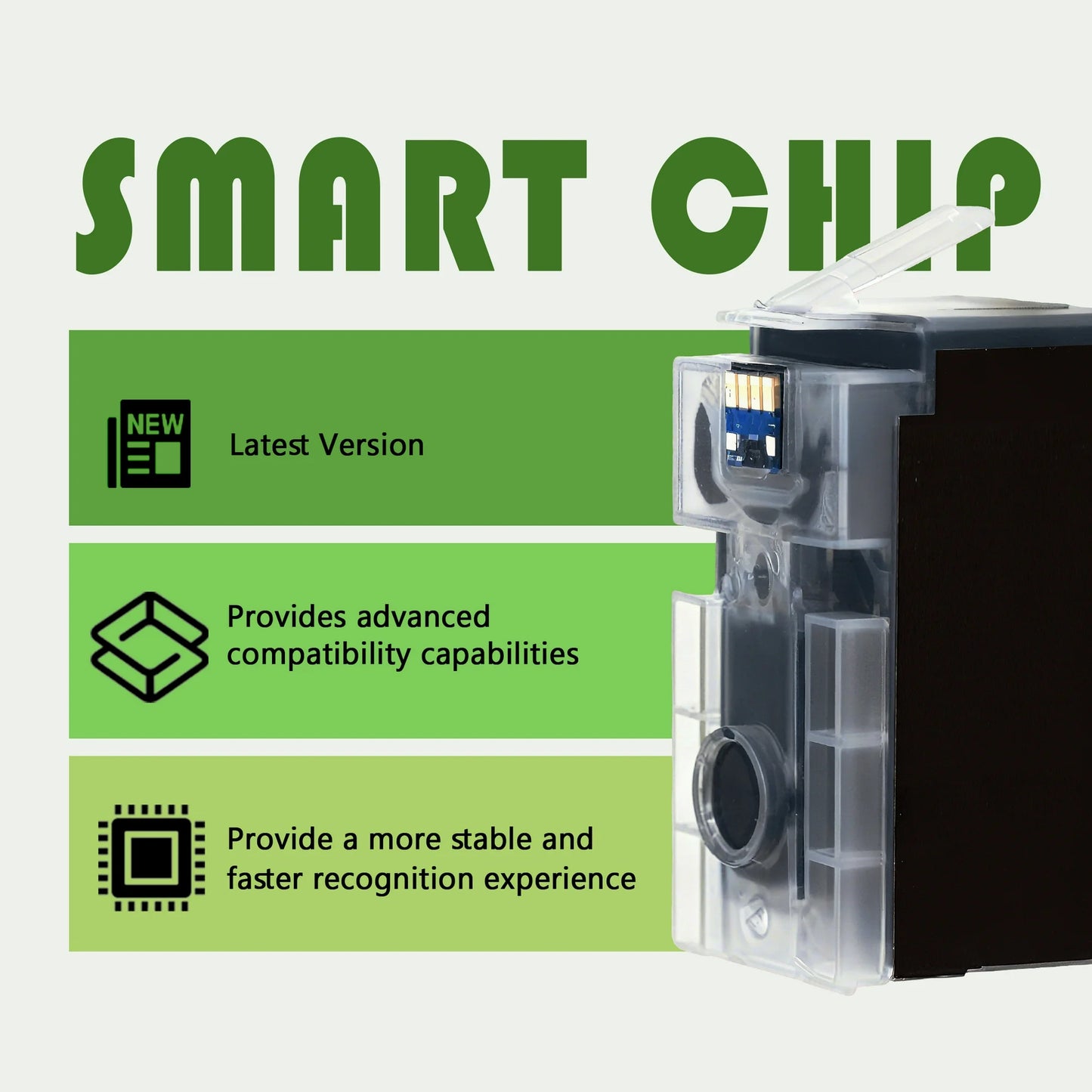 SMART CHIP

NEW

Latest Version

Provides advanced compatibility capabilities

Provide a more stable and faster recognition experience